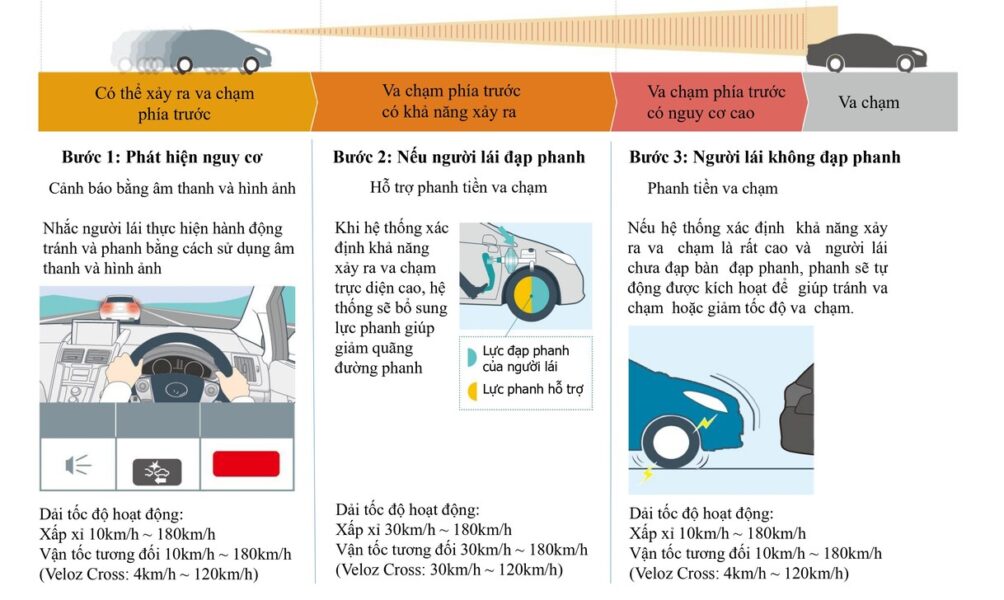 Có thể xảy ra va chạm phía trước

Va chạm phía trước có khả năng xảy ra

Va chạm phía trước có nguy cơ cao

Va chạm

Bước 1: Phát hiện nguy cơ

Cảnh báo bằng âm thanh và hình ảnh

Nhắc người lái thực hiện hành động tránh và phanh bằng cách sử dụng âm thanh và hình ảnh

Dải tốc độ hoạt động:
Xấp xỉ 10km/h ~ 180km/h
Vận tốc tương đối 10km/h ~ 180km/h
(Veloz Cross: 4km/h ~ 120km/h)

Bước 2: Nếu người lái đạp phanh

Hỗ trợ phanh tiền va chạm

Khi hệ thống xác định khả năng xảy ra va chạm trực diện cao, hệ thống sẽ bổ sung lực phanh giúp giảm quãng đường phanh

Lực đạp phanh của người lái

Lực phanh hỗ trợ

Dải tốc độ hoạt động:
Xấp xỉ 30km/h ~ 180km/h
Vận tốc tương đối 30km/h ~ 180km/h
(Veloz Cross: 30km/h ~ 120km/h)

Bước 3: Người lái không đạp phanh

Phanh tiền va chạm

Nếu hệ thống xác định khả năng xảy ra va chạm là rất cao và người lái chưa đạp bàn đạp phanh, phanh sẽ tự động được kích hoạt để giúp tránh va chạm hoặc giảm tốc độ va chạm.

Dải tốc độ hoạt động:
Xấp xỉ 10km/h ~ 180km/h
Vận tốc tương đối 10km/h ~ 180km/h
(Veloz Cross: 4km/h ~ 120km/h)